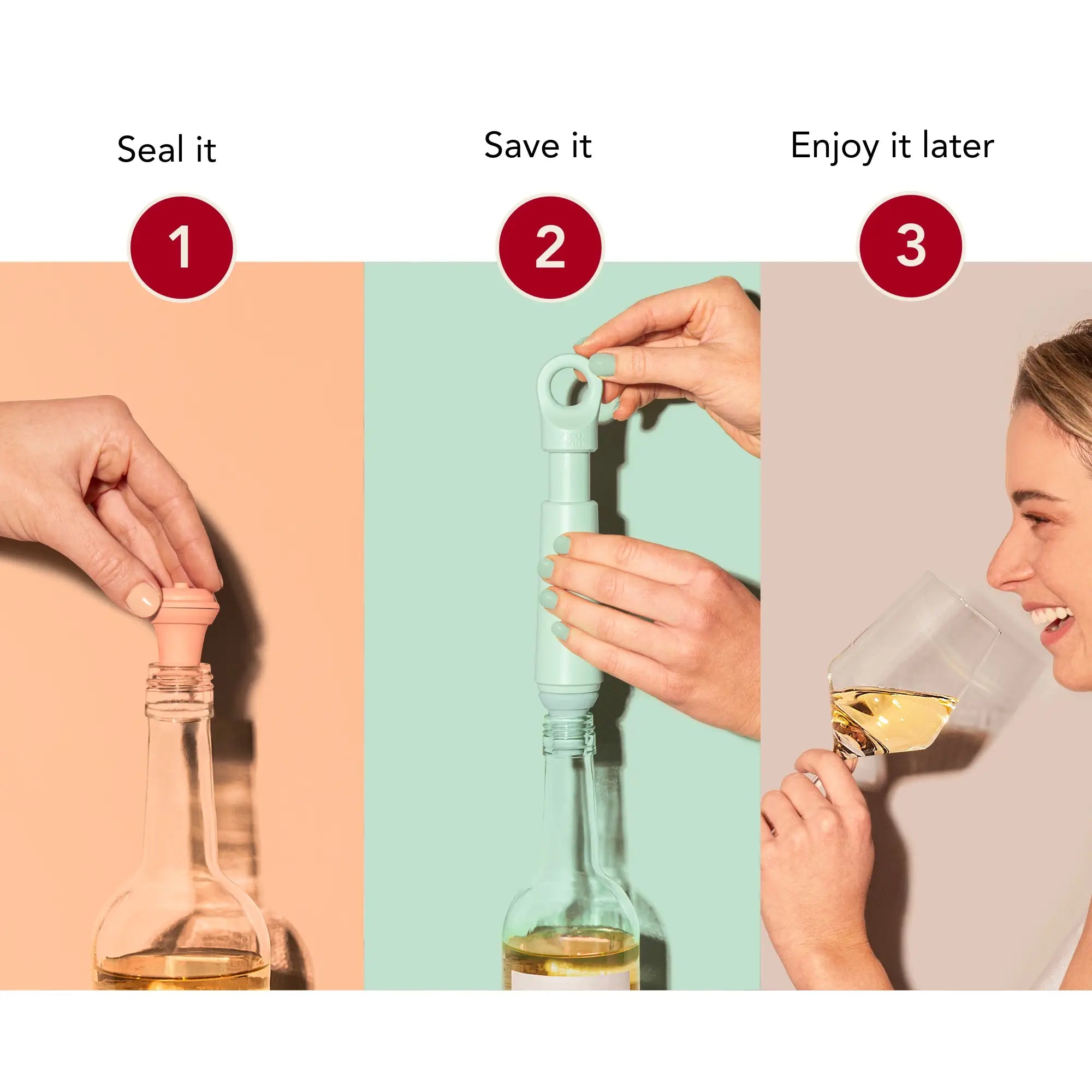 Seal it

1

Save it

2

Enjoy it later

3